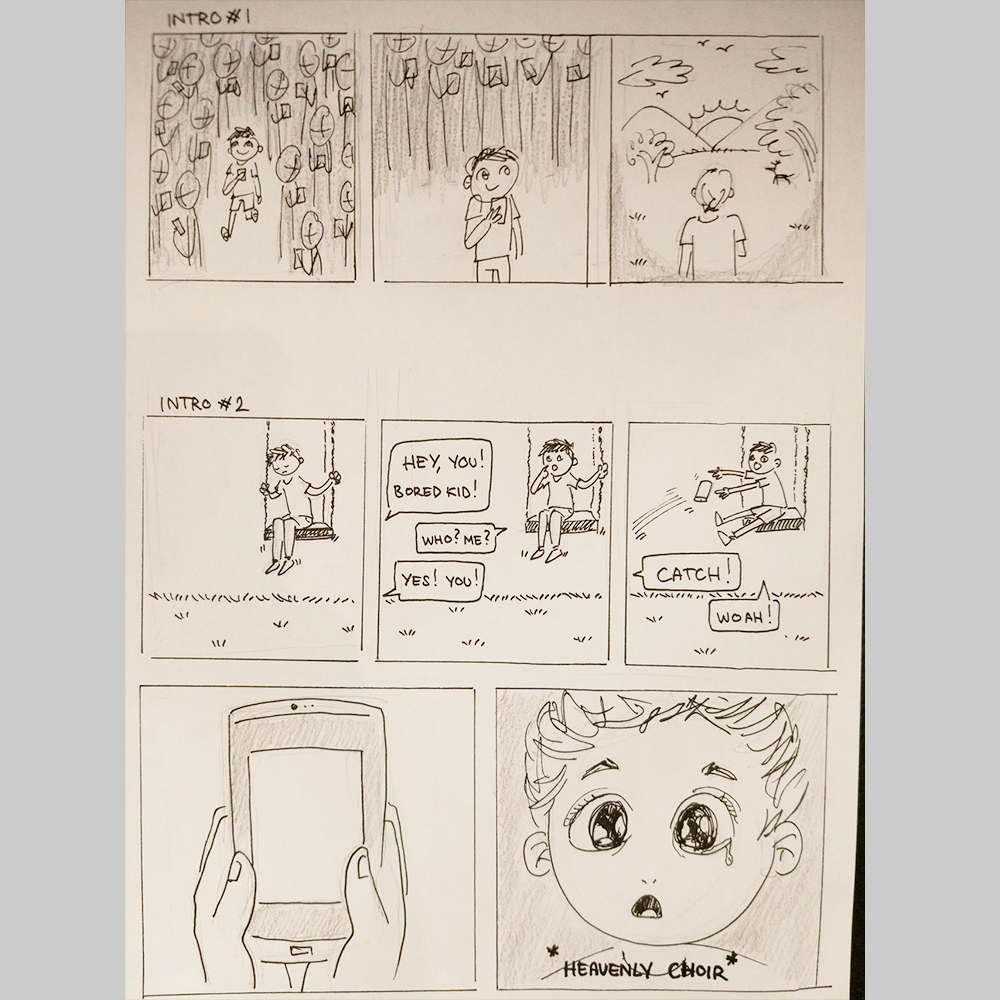 INTRO #1

INTRO #2

HEY, YOU! BORED KID!

WHO? ME?

YES! YOU!

CATCH!

WOAH!

*HEAVENLY CHOIR*